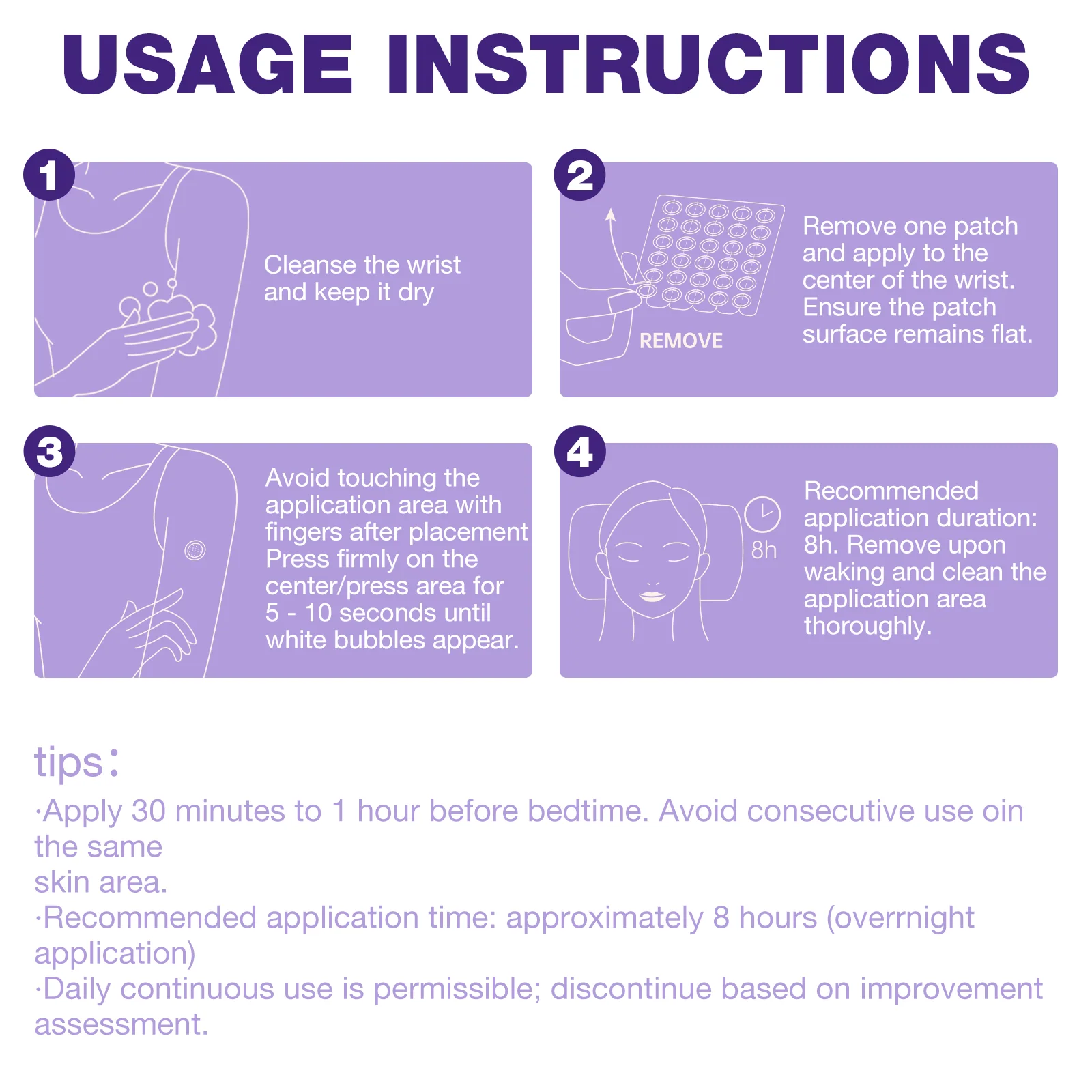 USAGE INSTRUCTIONS

1

Cleanse the wrist and keep it dry

2

REMOVE

Remove one patch and apply to the center of the wrist. Ensure the patch surface remains flat.

3

Avoid touching the application area with fingers after placement Press firmly on the center/press area for 5 - 10 seconds until white bubbles appear.

4

8h

Recommended application duration: 8h. Remove upon waking and clean the application area thoroughly.

tips:

·Apply 30 minutes to 1 hour before bedtime. Avoid consecutive use oin the same
skin area.

·Recommended application time: approximately 8 hours (overrnight application)

·Daily continuous use is permissible; discontinue based on improvement assessment.