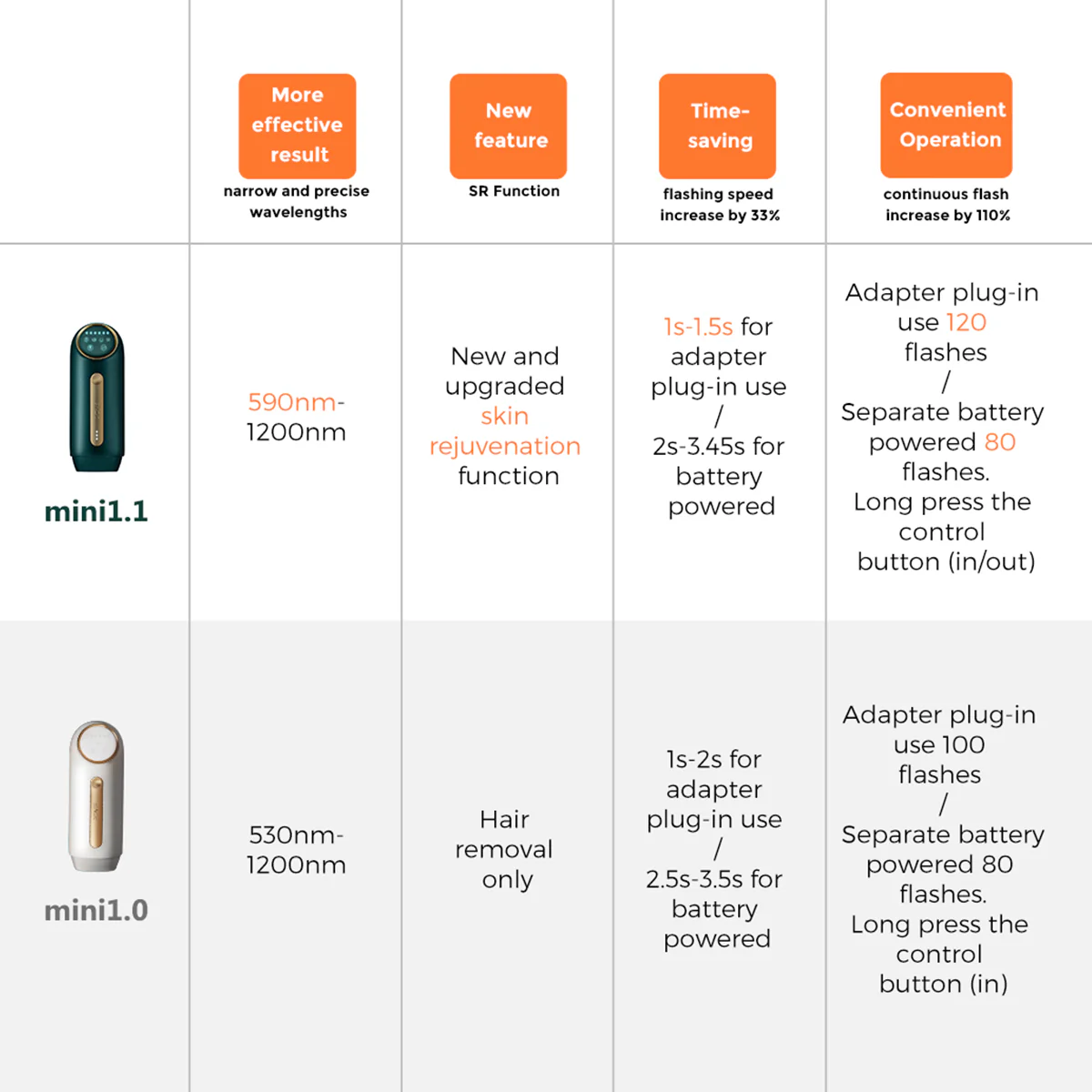 |  | More effective result narrow and precise wavelengths | New feature SR Function | Time-saving flashing speed increase by 33% | Convenient Operation continuous flash increase by 110% |
|---|---|---|---|---|
| mini1.1 | 590nm-1200nm | New and upgraded skin rejuvenation function | 1s-1.5s for adapter plug-in use / 2s-3.45s for battery powered | Adapter plug-in use 120 flashes / Separate battery powered 80 flashes. Long press the control button (in/out) |
| mini1.0 | 530nm-1200nm | Hair removal only | 1s-2s for adapter plug-in use / 2.5s-3.5s for battery powered | Adapter plug-in use 100 flashes / Separate battery powered 80 flashes. Long press the control button (in) |